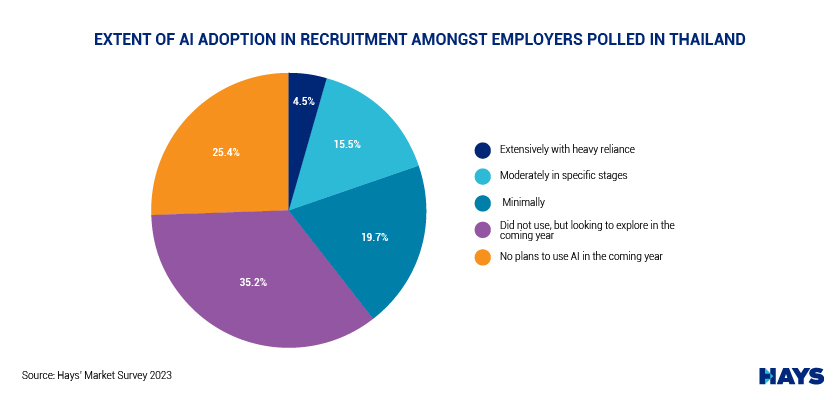 EXTENT OF AI ADOPTION IN RECRUITMENT AMONGST EMPLOYERS POLLED IN THAILAND

4.5%

15.5%

19.7%

35.2%

25.4%

Extensively with heavy reliance

Moderately in specific stages

Minimally

Did not use, but looking to explore in the coming year

No plans to use AI in the coming year

Source: Hays' Market Survey 2023

HAYS