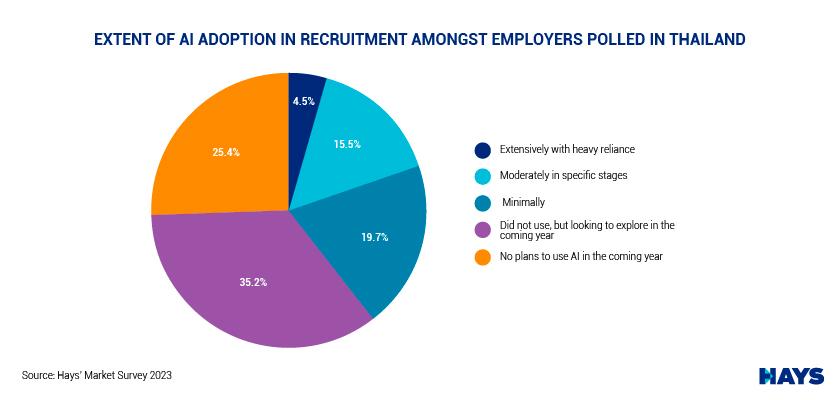 EXTENT OF AI ADOPTION IN RECRUITMENT AMONGST EMPLOYERS POLLED IN THAILAND

4.5%

15.5%

19.7%

35.2%

25.4%

Extensively with heavy reliance

Moderately in specific stages

Minimally

Did not use, but looking to explore in the coming year

No plans to use AI in the coming year

Source: Hays' Market Survey 2023

HAYS