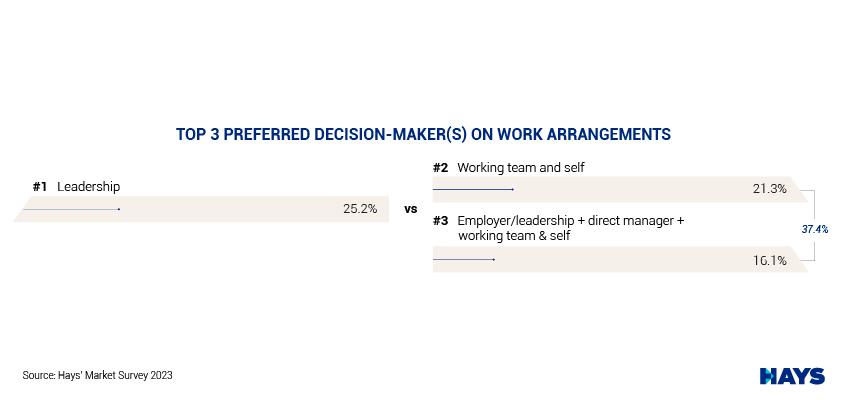 TOP 3 PREFERRED DECISION-MAKER(S) ON WORK ARRANGEMENTS

#1 Leadership

25.2%

vs

#2 Working team and self

21.3%

#3 Employer/leadership + direct manager + working team & self

16.1%

37.4%

Source: Hays' Market Survey 2023

HAYS