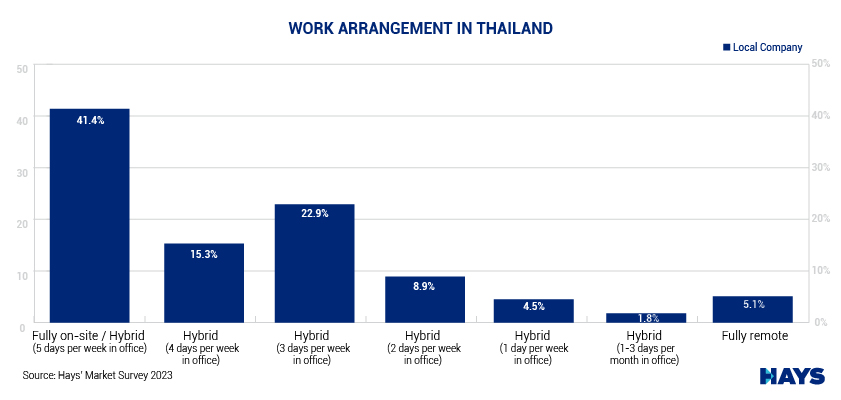 WORK ARRANGEMENT IN THAILAND

Local Company

50
40
30
20
10
0

50%
40%
30%
20%
10%
0%

41.4%
15.3%
22.9%
8.9%
4.5%
1.8%
5.1%

Fully on-site / Hybrid (5 days per week in office)
Hybrid (4 days per week in office)
Hybrid (3 days per week in office)
Hybrid (2 days per week in office)
Hybrid (1 day per week in office)
Hybrid (1-3 days per month in office)
Fully remote

Source: Hays' Market Survey 2023

HAYS