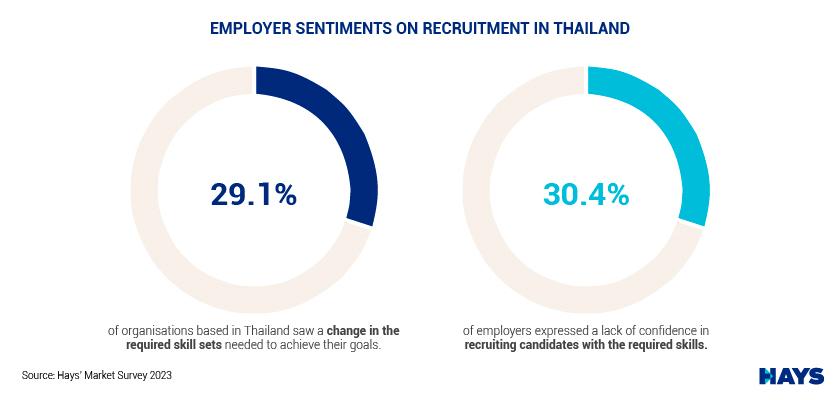 EMPLOYER SENTIMENTS ON RECRUITMENT IN THAILAND

29.1%

of organisations based in Thailand saw a change in the required skill sets needed to achieve their goals.

30.4%

of employers expressed a lack of confidence in recruiting candidates with the required skills.

Source: Hays' Market Survey 2023

HAYS